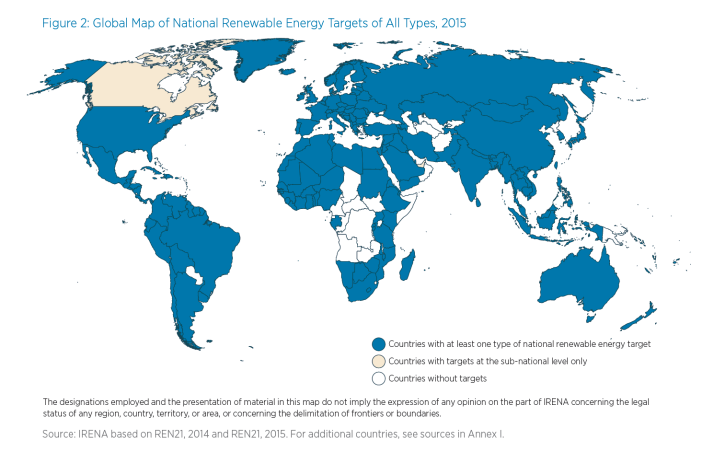 Figure 2: Global Map of National Renewable Energy Targets of All Types, 2015

Countries with at least one type of national renewable energy target

Countries with targets at the sub-national level only

Countries without targets

The designations employed and the presentation of material in this map do not imply the expression of any opinion on the part of IRENA concerning the legal status of any region, country, territory, or area, or concerning the delimitation of frontiers or boundaries.

Source: IRENA based on REN21, 2014 and REN21, 2015. For additional countries, see sources in Annex I.